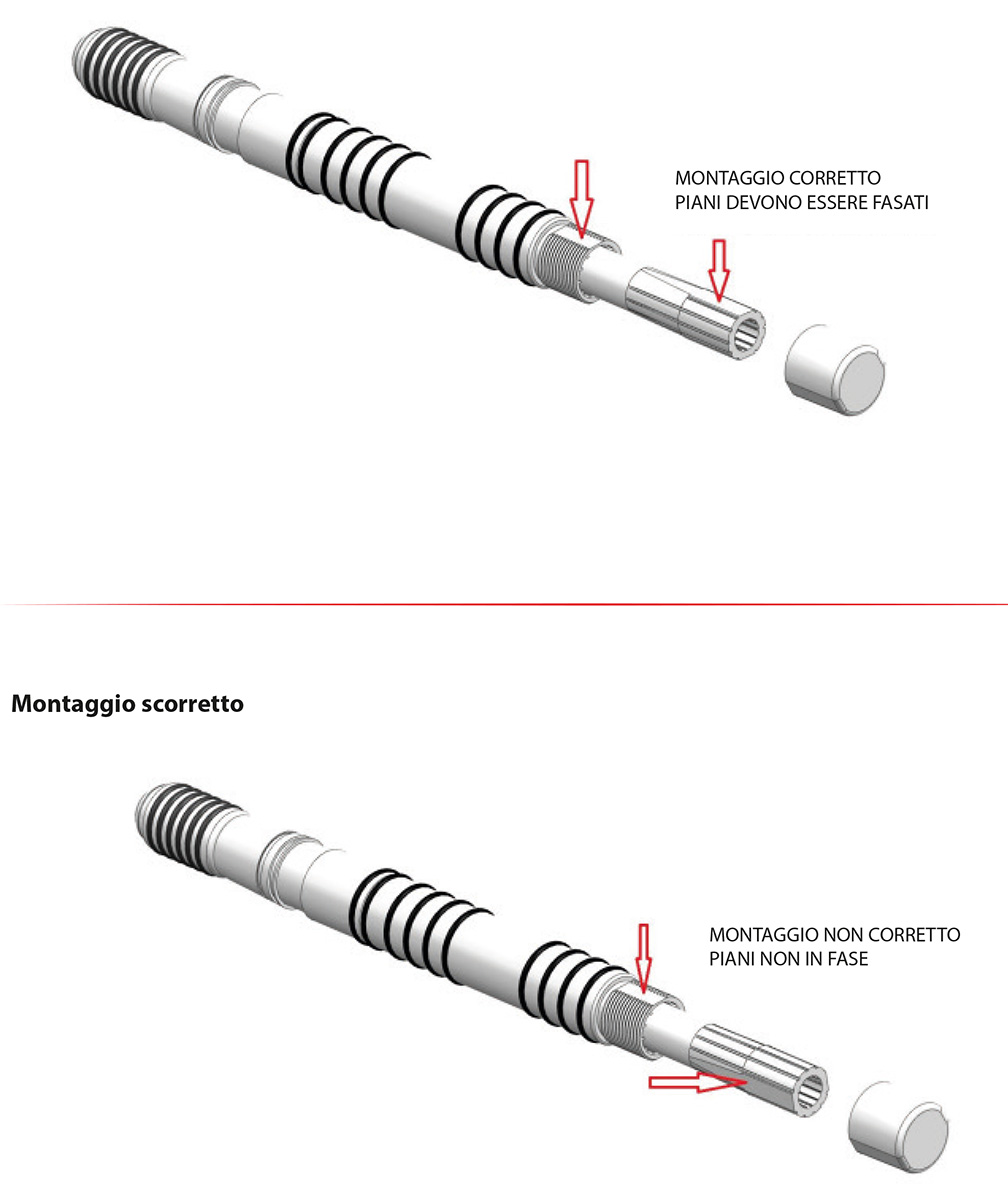 MONTAGGIO CORRETTO
PIANI DEVONO ESSERE FASATI

Montaggio scorretto

MONTAGGIO NON CORRETTO
PIANI NON IN FASE