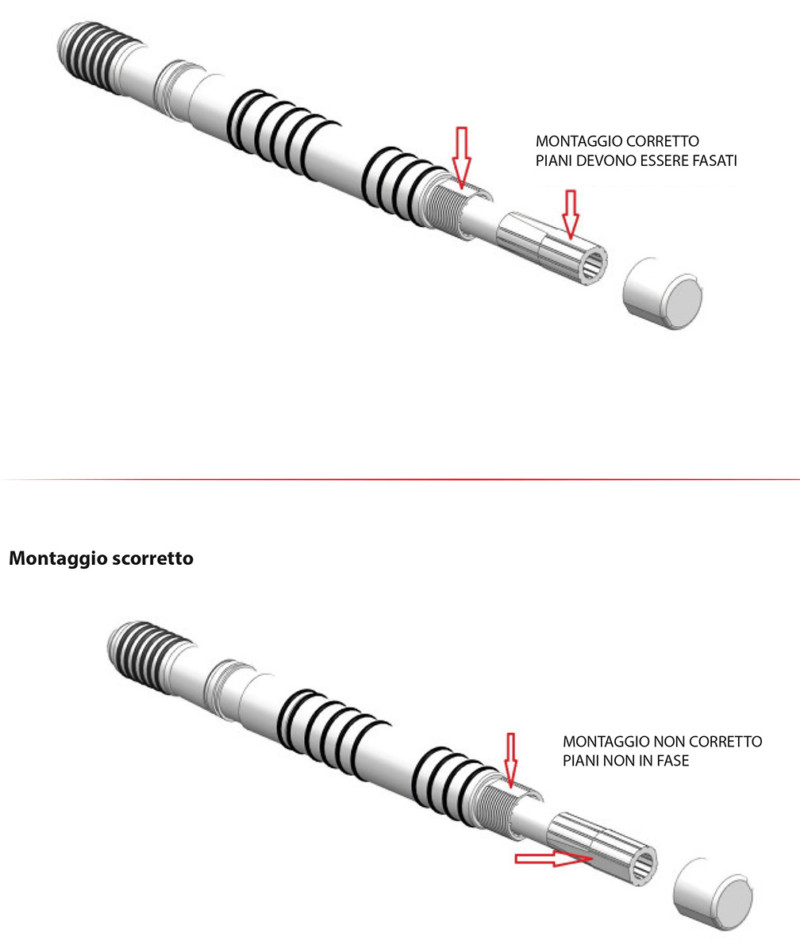 MONTAGGIO CORRETTO
PIANI DEVONO ESSERE FASATI

Montaggio scorretto

MONTAGGIO NON CORRETTO
PIANI NON IN FASE